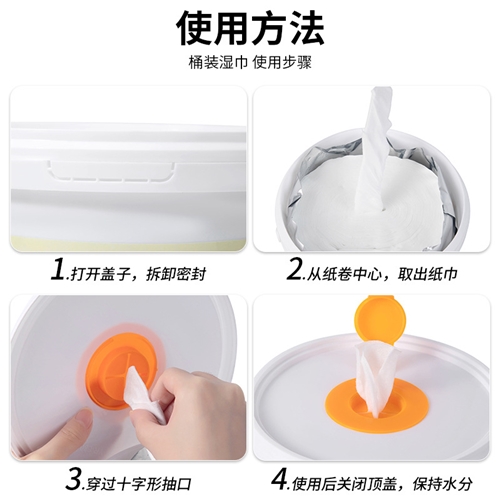 使用方法

桶装湿巾 使用步骤

1.打开盖子，拆卸密封

2.从纸卷中心，取出纸巾

3.穿过十字形抽口

4.使用后关闭顶盖，保持水分