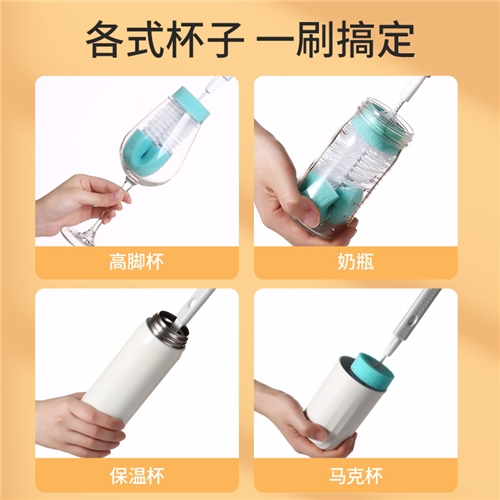 各式杯子 一刷搞定

高脚杯

奶瓶

保温杯

马克杯