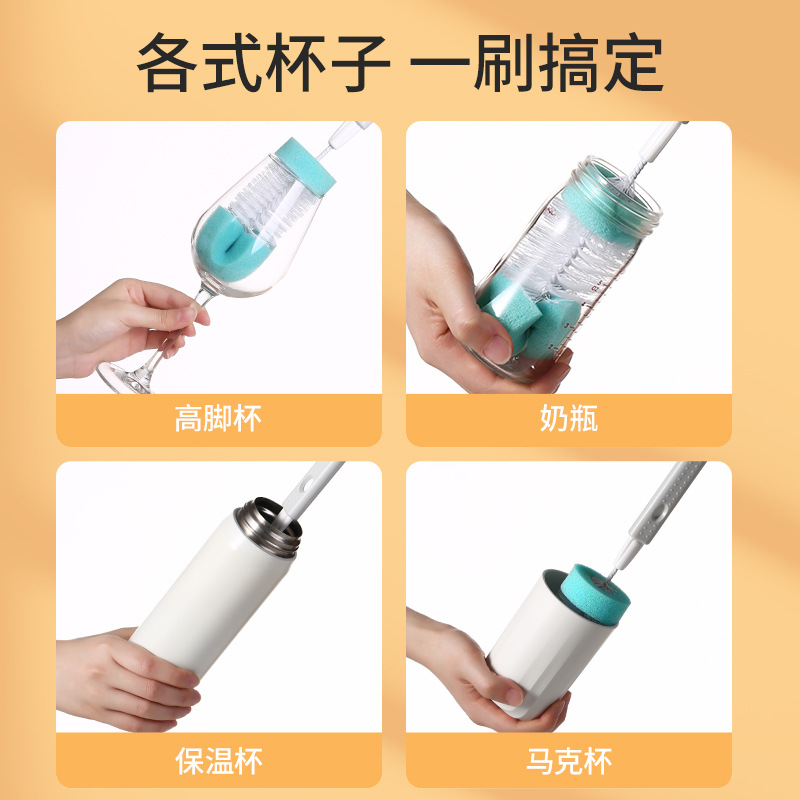 各式杯子 一刷搞定

高脚杯

奶瓶

保温杯

马克杯