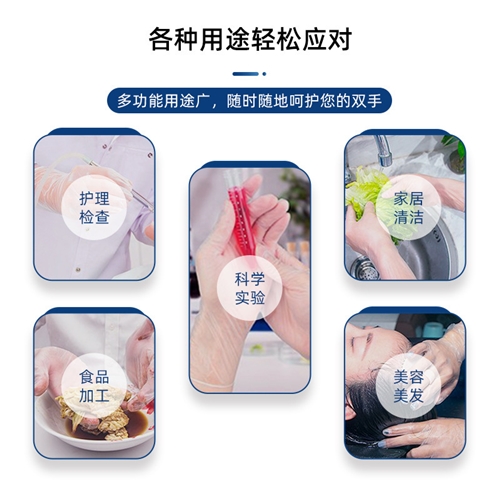 各种用途轻松应对

多功能用途广，随时随地呵护您的双手

护理检查

科学实验

家居清洁

食品加工

美容美发